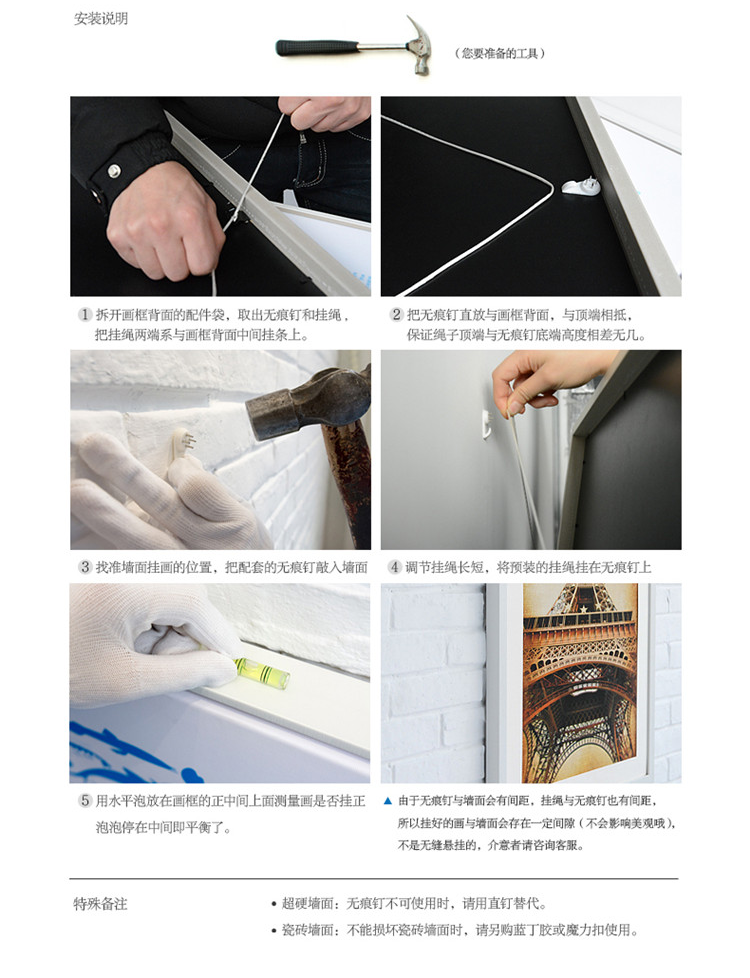 安装说明

（您要准备的工具）

1 拆开画框背面的配件袋，取出无痕钉和挂绳，把挂绳两端系与画框背面中间挂条上。

2 把无痕钉直放与画框背面，与顶端相抵，保证绳子顶端与无痕钉底端高度相差无几。

3 找准墙面挂画的位置，把配套的无痕钉敲入墙面

4 调节挂绳长短，将预装的挂绳挂在无痕钉上

5 用水平泡放在画框的正中间上面测量画是否挂正泡泡停在中间即平衡了。

▲ 由于无痕钉与墙面会有间距，挂绳与无痕钉也有间距，所以挂好的画与墙面会存在一定间隙（不会影响美观哦），不是无缝悬挂的，介意者请咨询客服。

特殊备注

• 超硬墙面：无痕钉不可使用时，请用直钉替代。

• 瓷砖墙面：不能损坏瓷砖墙面时，请另购蓝丁胶或魔力扣使用。